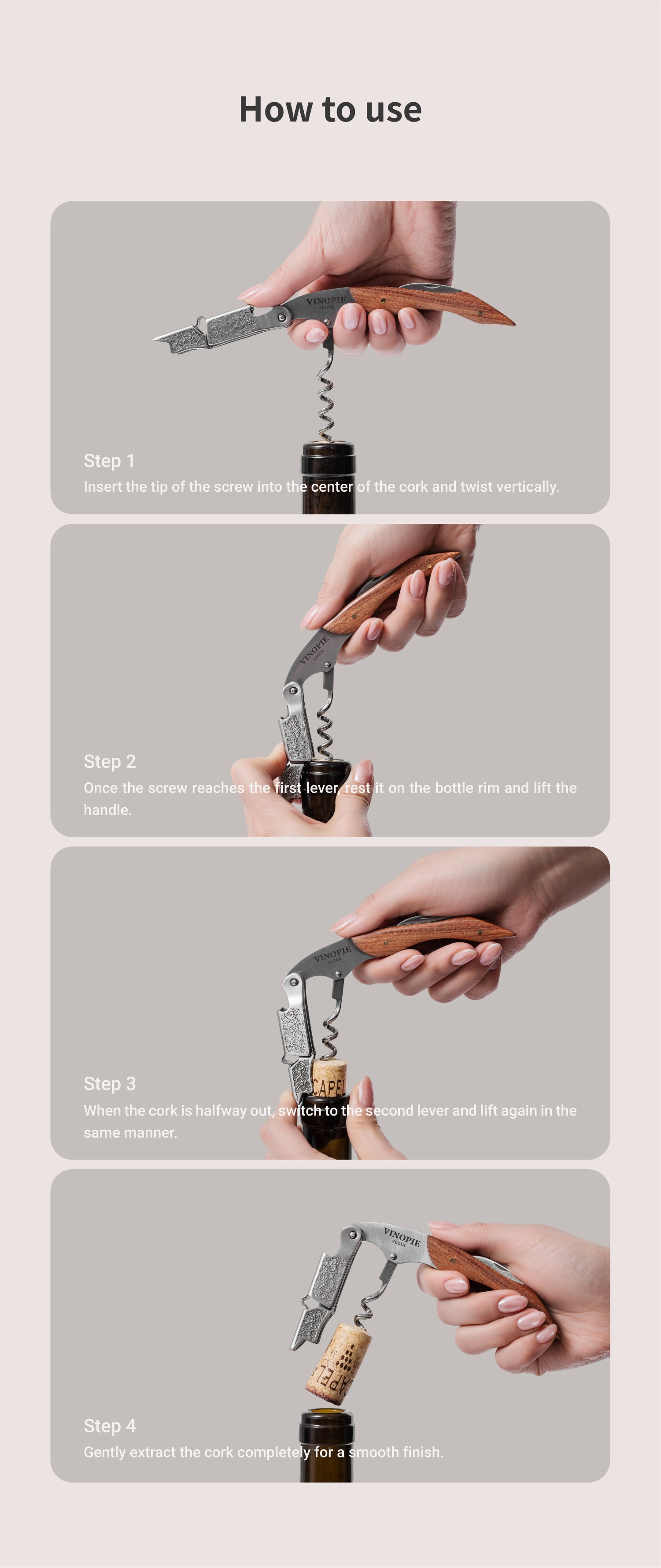 How to use

VINOPIE
SEOUL

Step 1
Insert the tip of the screw into the center of the cork and twist vertically.

VINOPIE
SEOUL

Step 2
Once the screw reaches the first lever, rest it on the bottle rim and lift the handle.

VINOPIE
SEOUL

CAPE

Step 3
When the cork is halfway out, switch to the second lever and lift again in the same manner.

VINOPIE
SEOUL

Step 4
Gently extract the cork completely for a smooth finish.